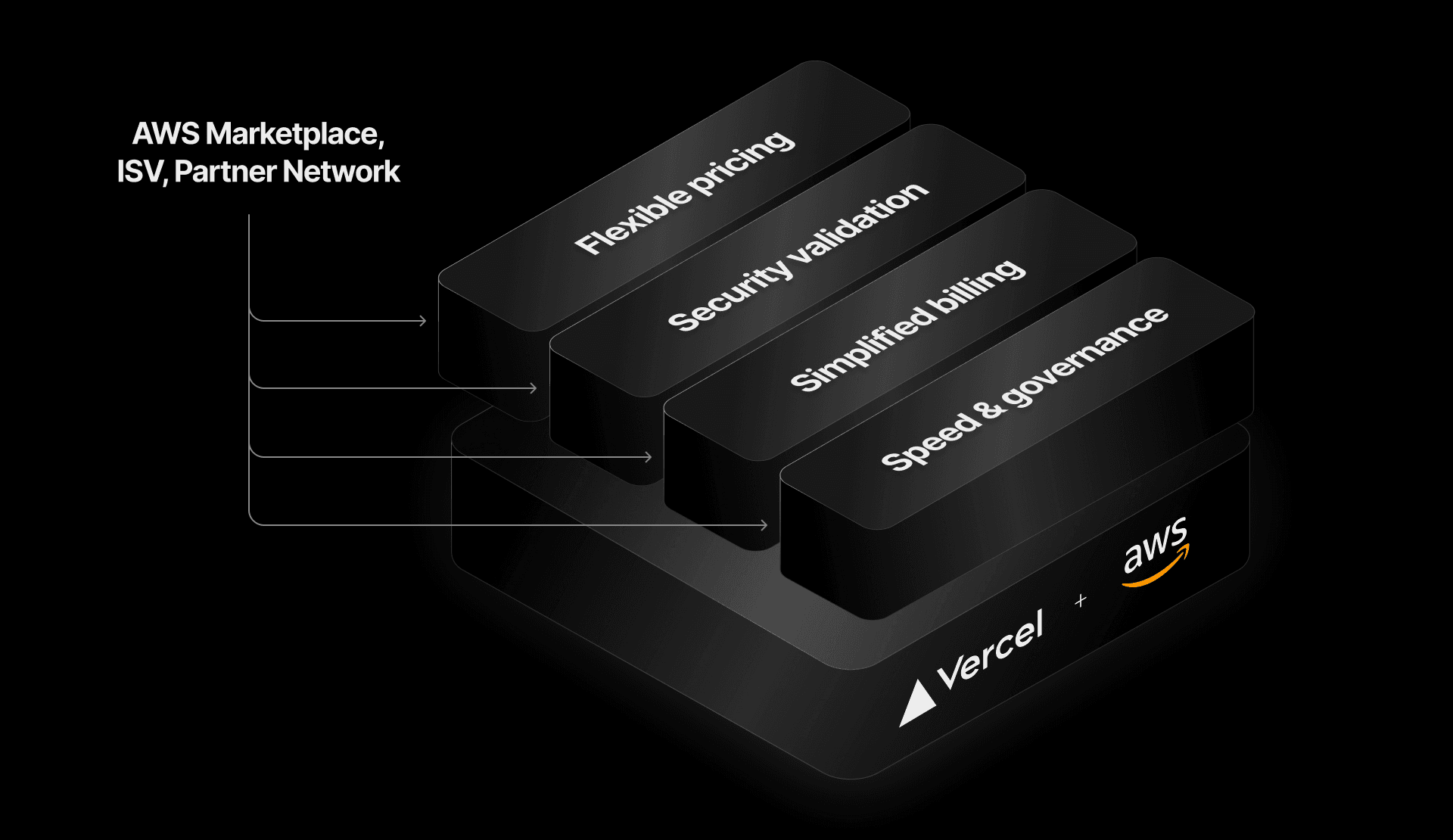 AWS Marketplace, ISV, Partner Network

Flexible pricing

Security validation

Simplified billing

Speed & governance

Vercel + aws