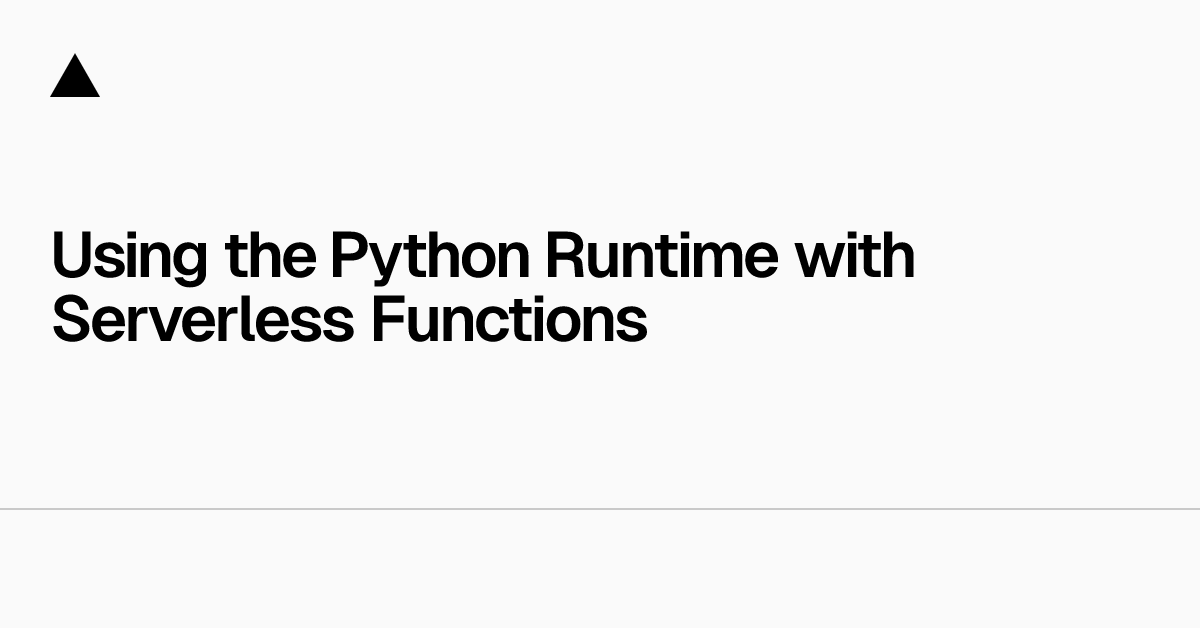 Using the Python Runtime with Serverless Functions