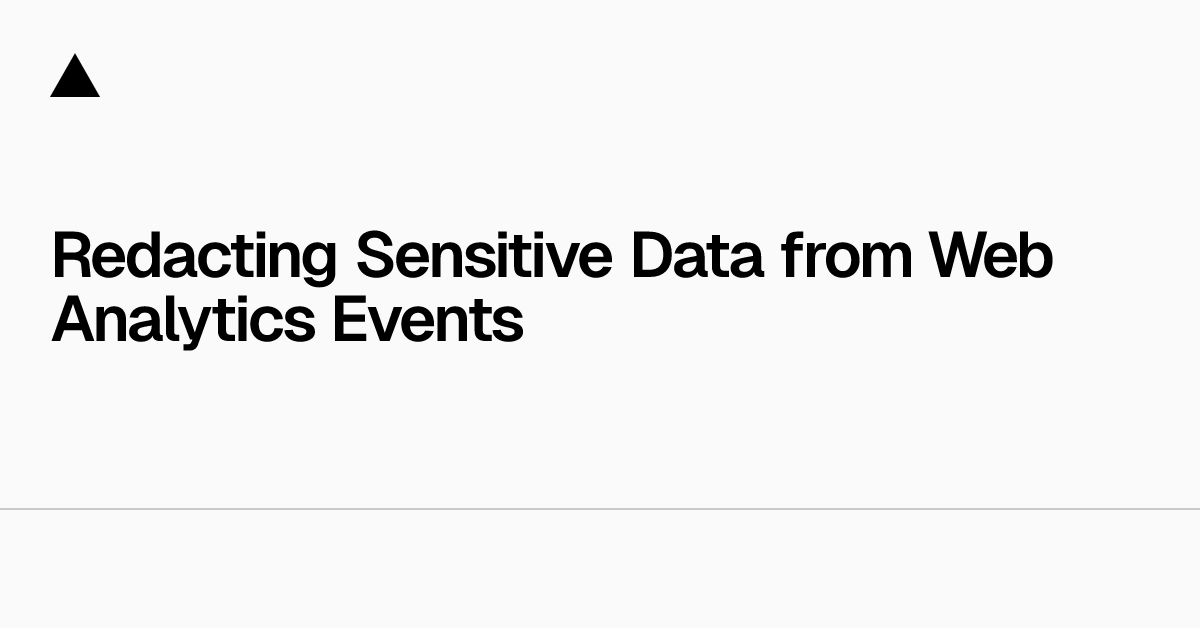 Redacting Sensitive Data from Web Analytics Events