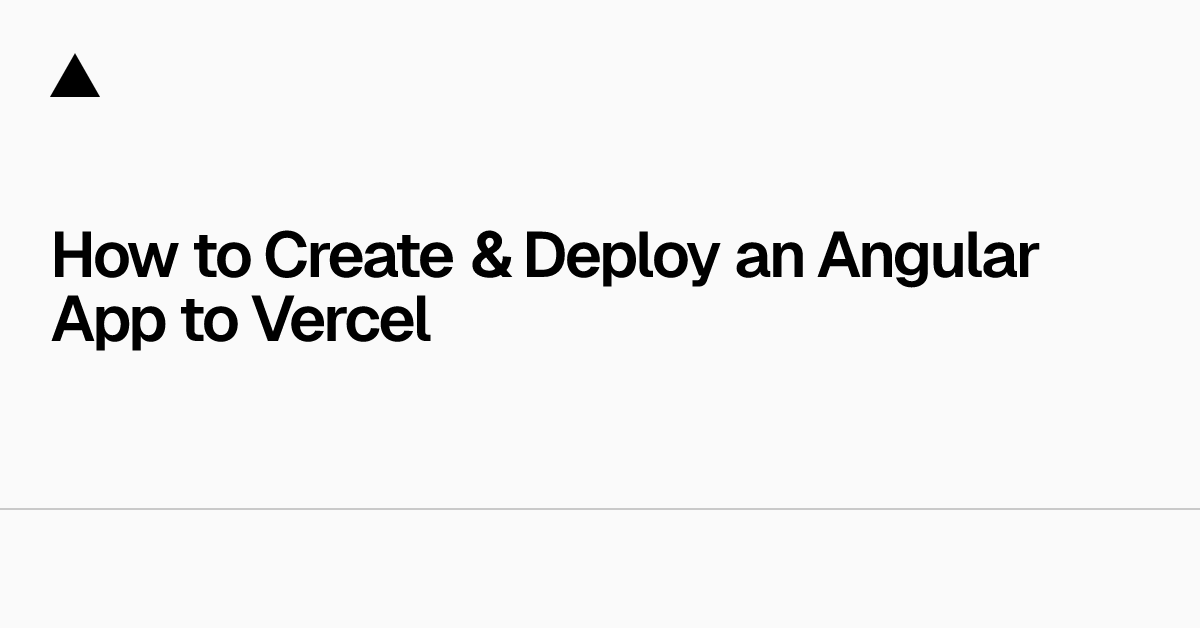 How to Create & Deploy an Angular App to Vercel