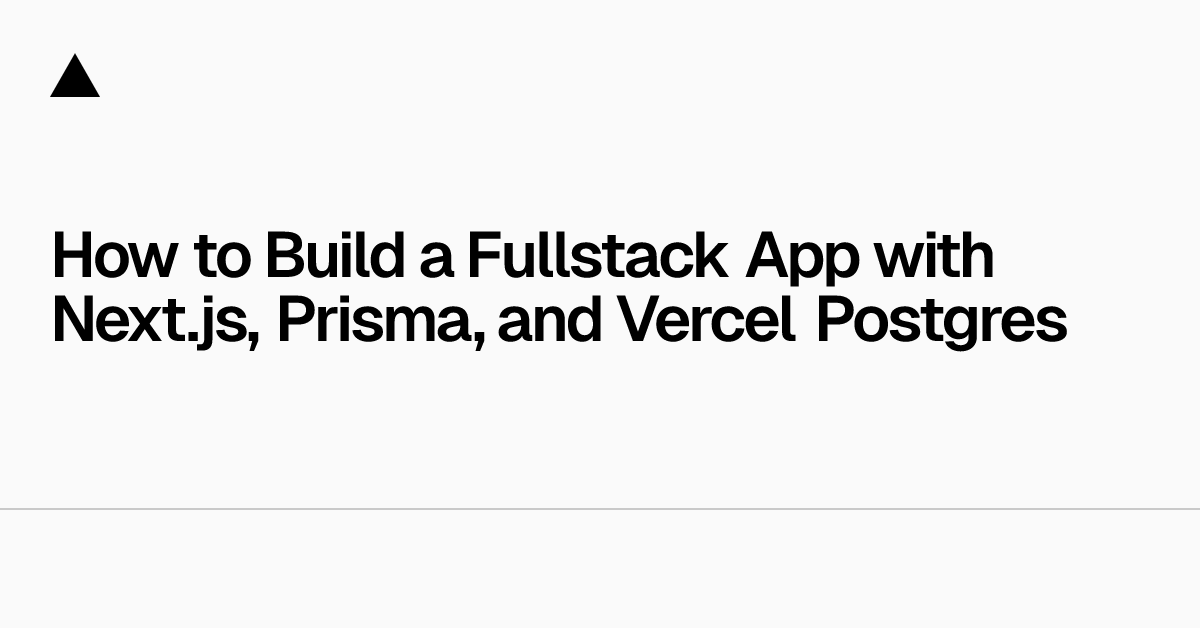 How to Build a Fullstack App with Next.js, Prisma, and Vercel Postgres