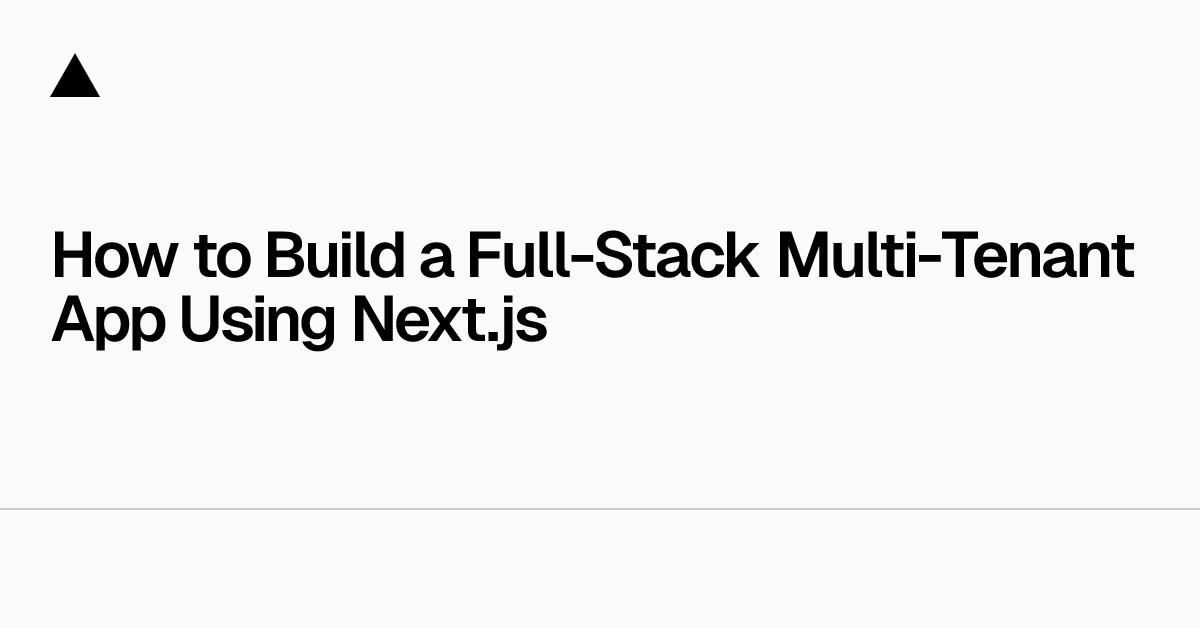 How to Build a Full-Stack Multi-Tenant App Using Next.js