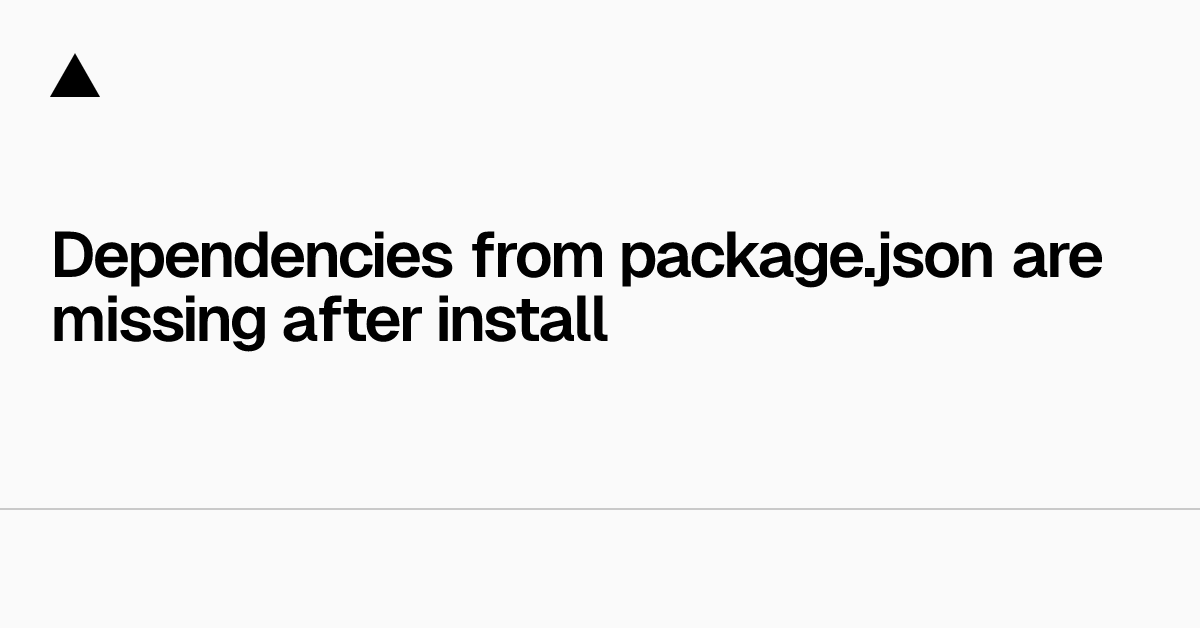 Dependencies from package.json are missing after install