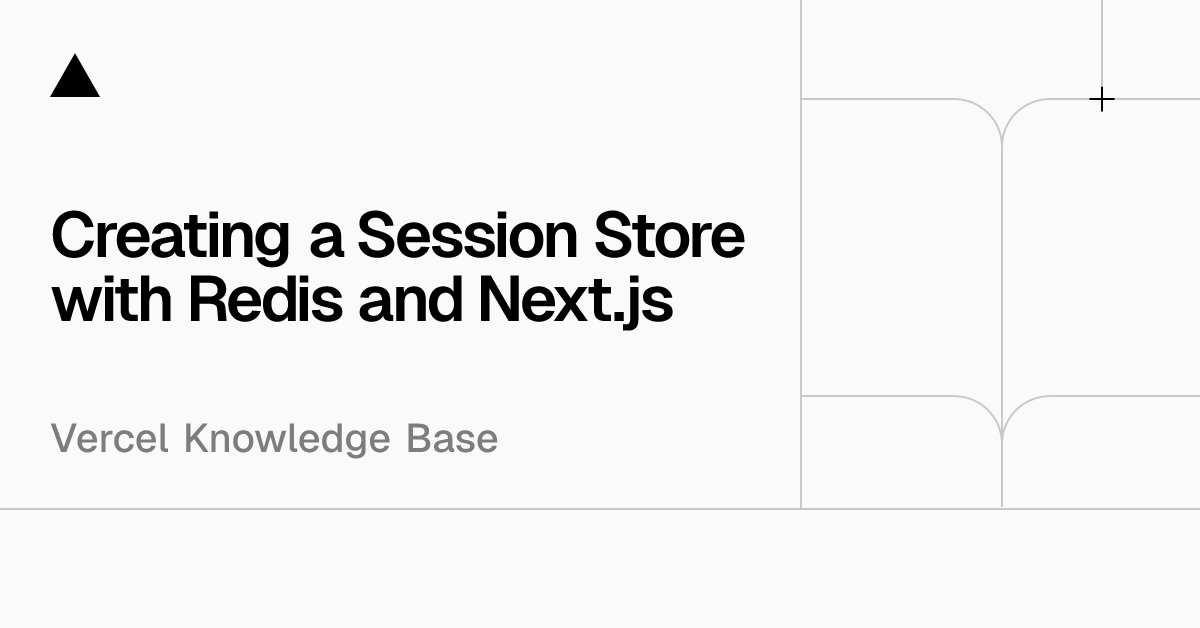 Creating a Session Store with Redis and Next.js

Vercel Knowledge Base