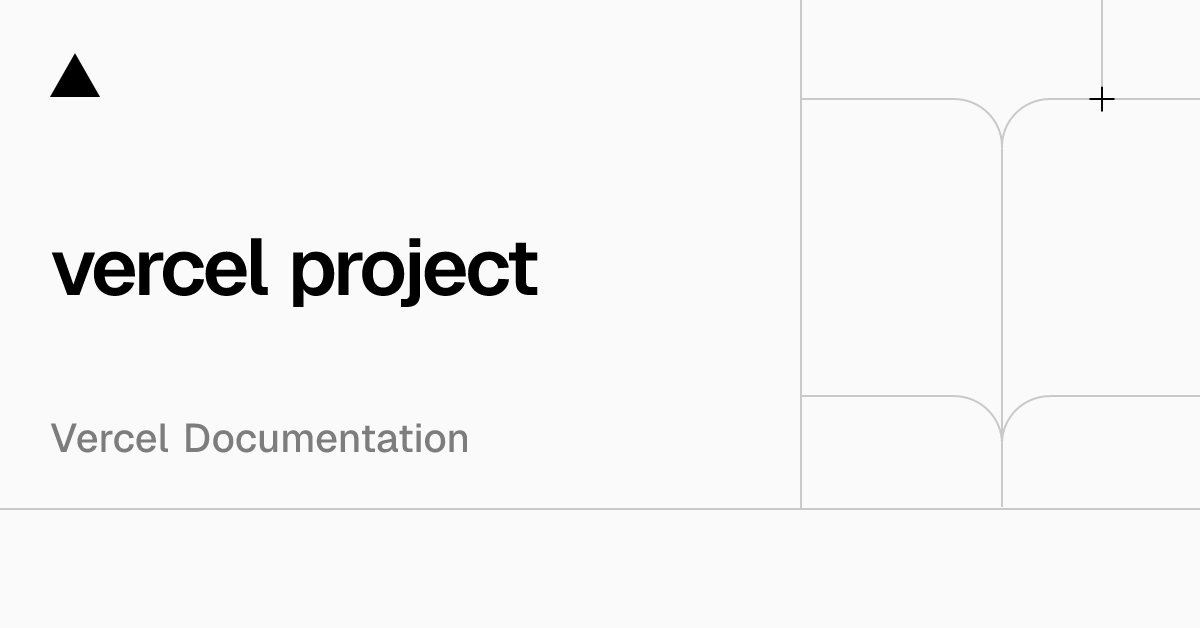 vercel project

Vercel Documentation