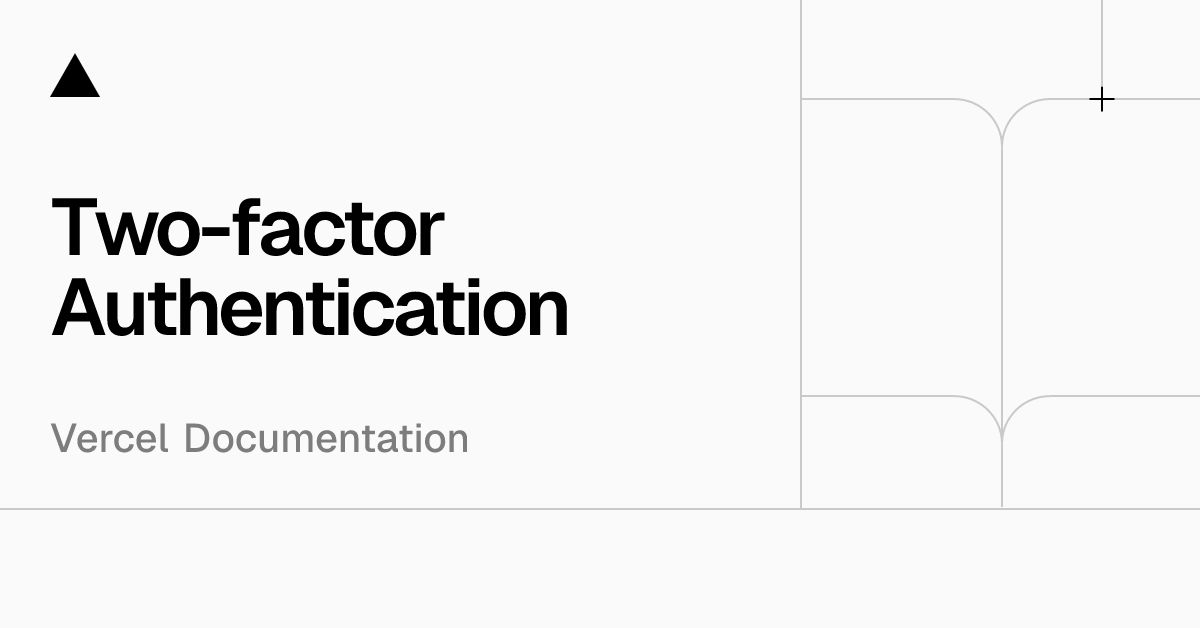 Two-factor Authentication

Vercel Documentation