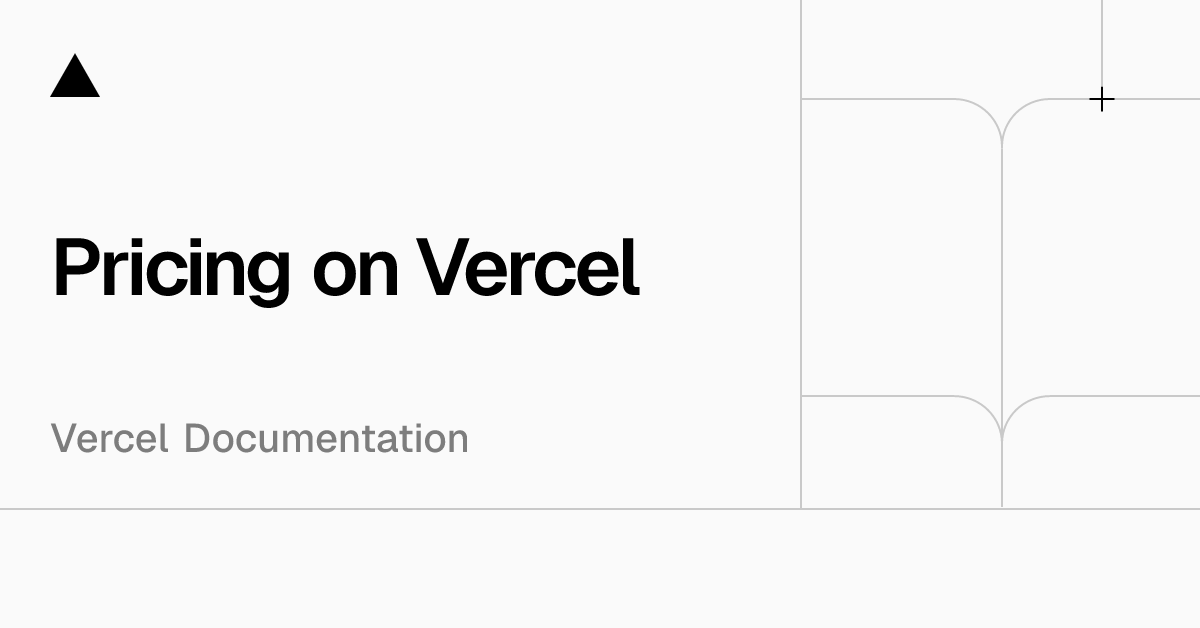 Pricing on Vercel

Vercel Documentation