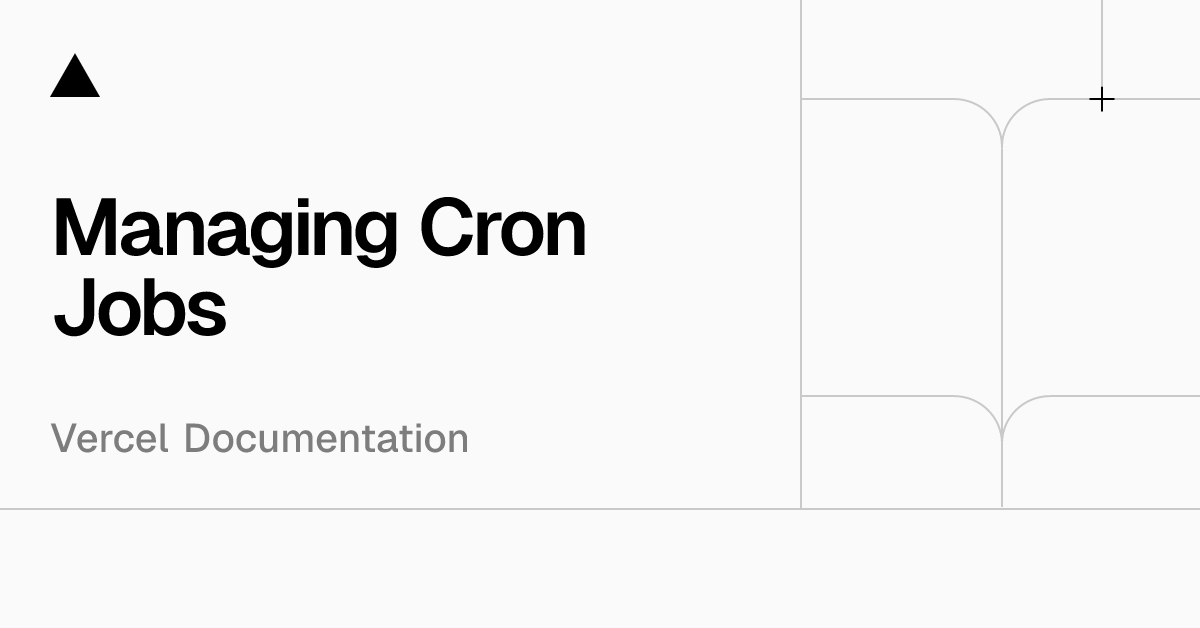 Managing Cron Jobs

Vercel Documentation