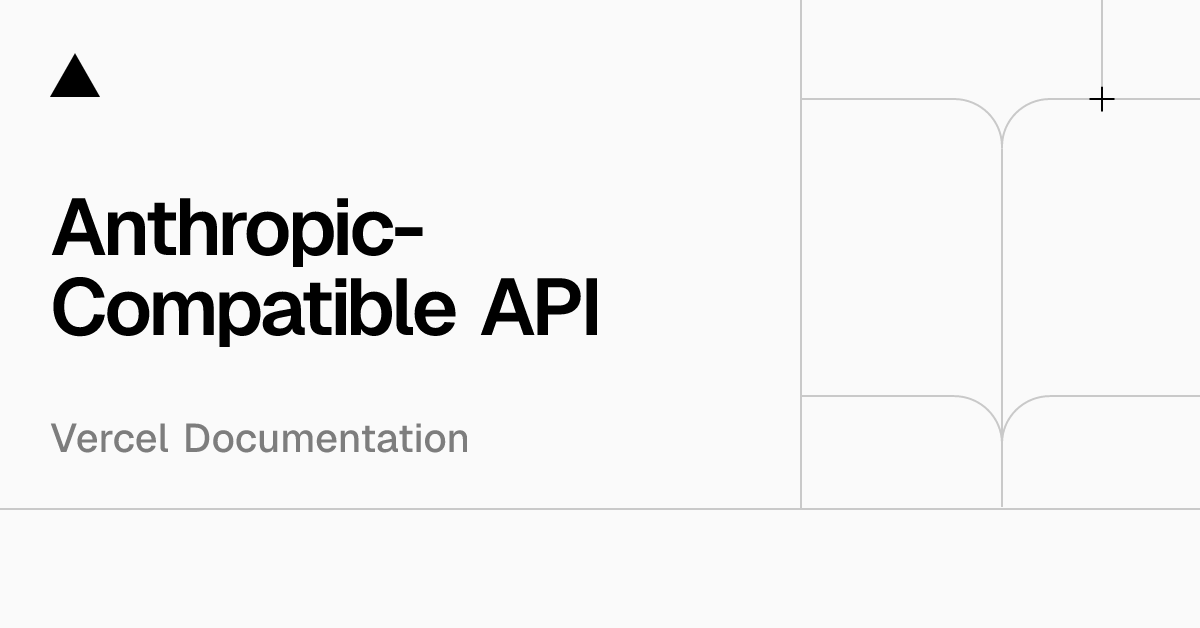 Anthropic-Compatible API

Vercel Documentation