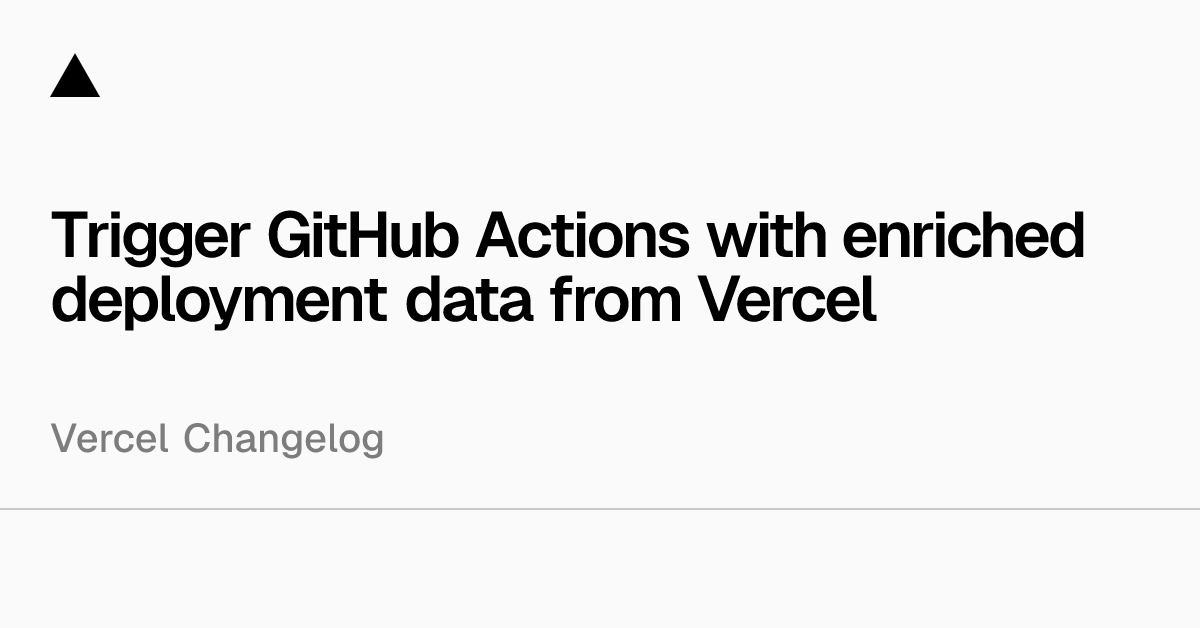 Trigger GitHub Actions with enriched deployment data from Vercel

Vercel Changelog