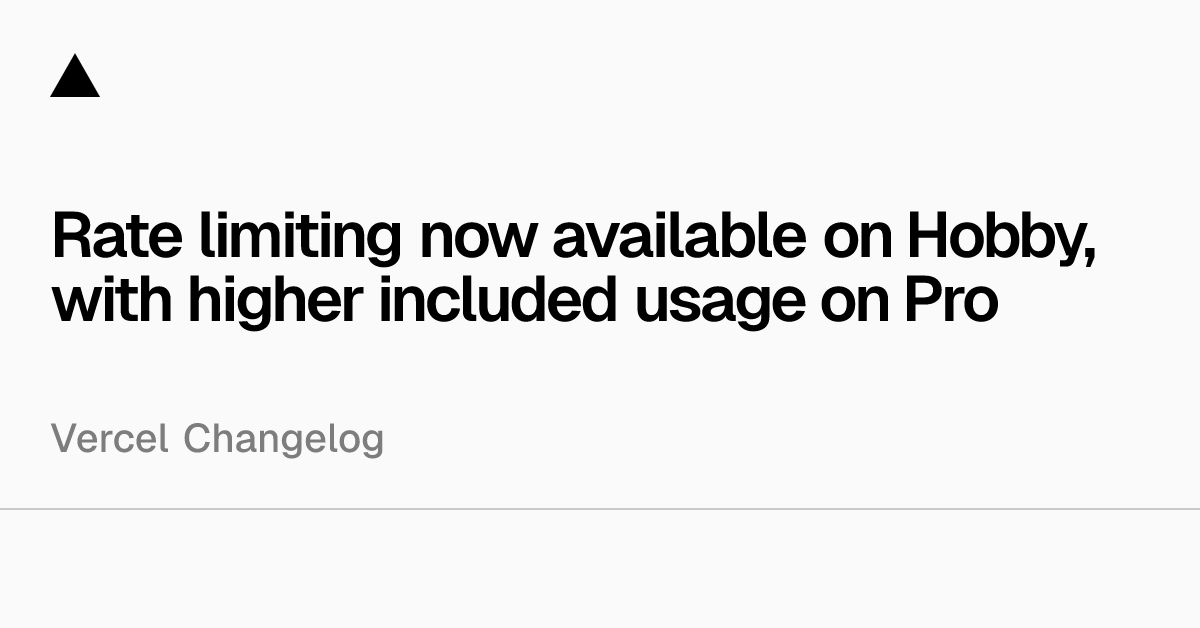 Rate limiting now available on Hobby, with higher included usage on Pro

Vercel Changelog