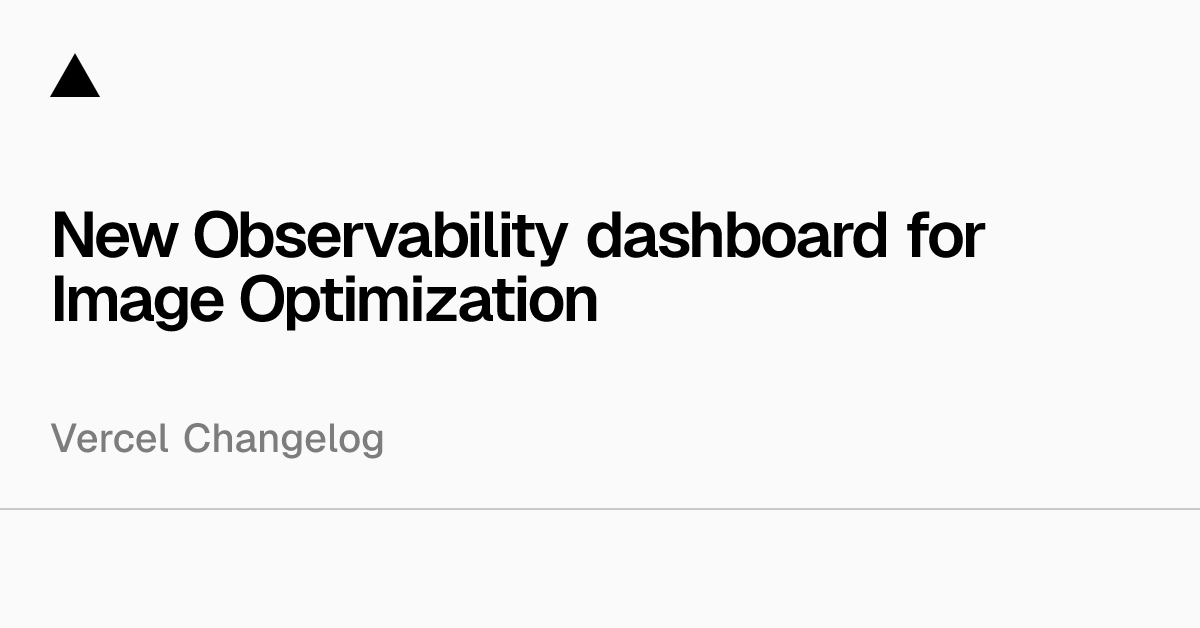 New Observability dashboard for Image Optimization

Vercel Changelog