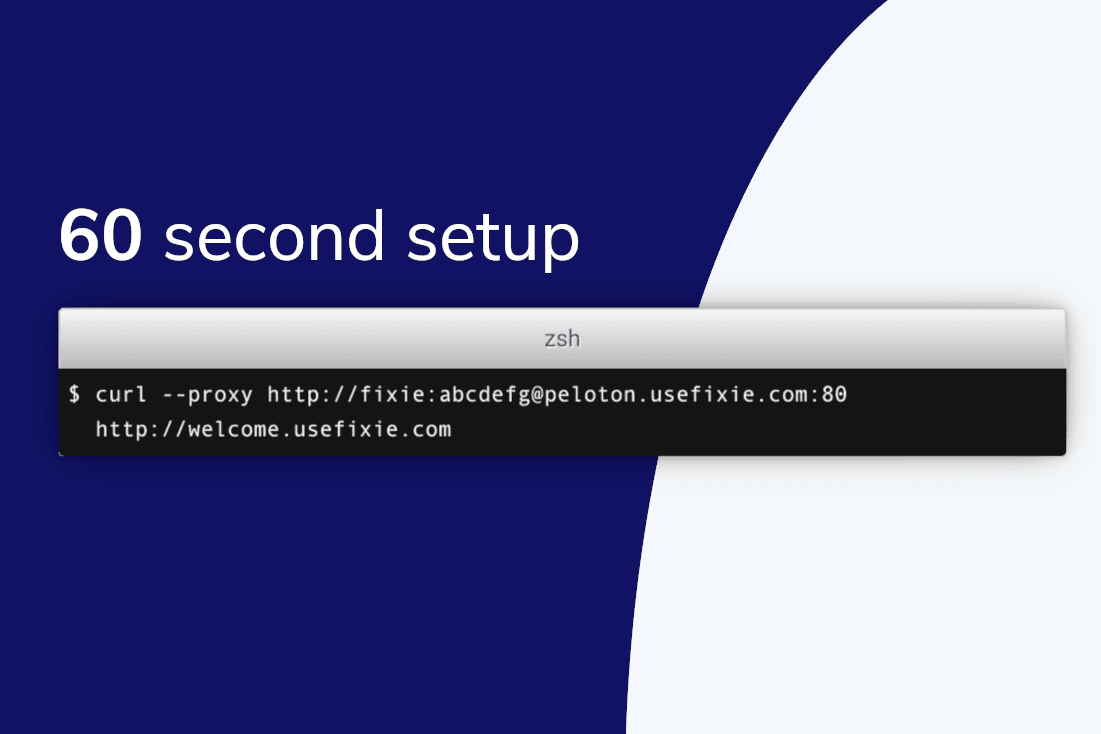 60 second setup

zsh

$ curl --proxy http://fixie:abcdefg@peloton.usefixie.com:80
http://welcome.usefixie.com